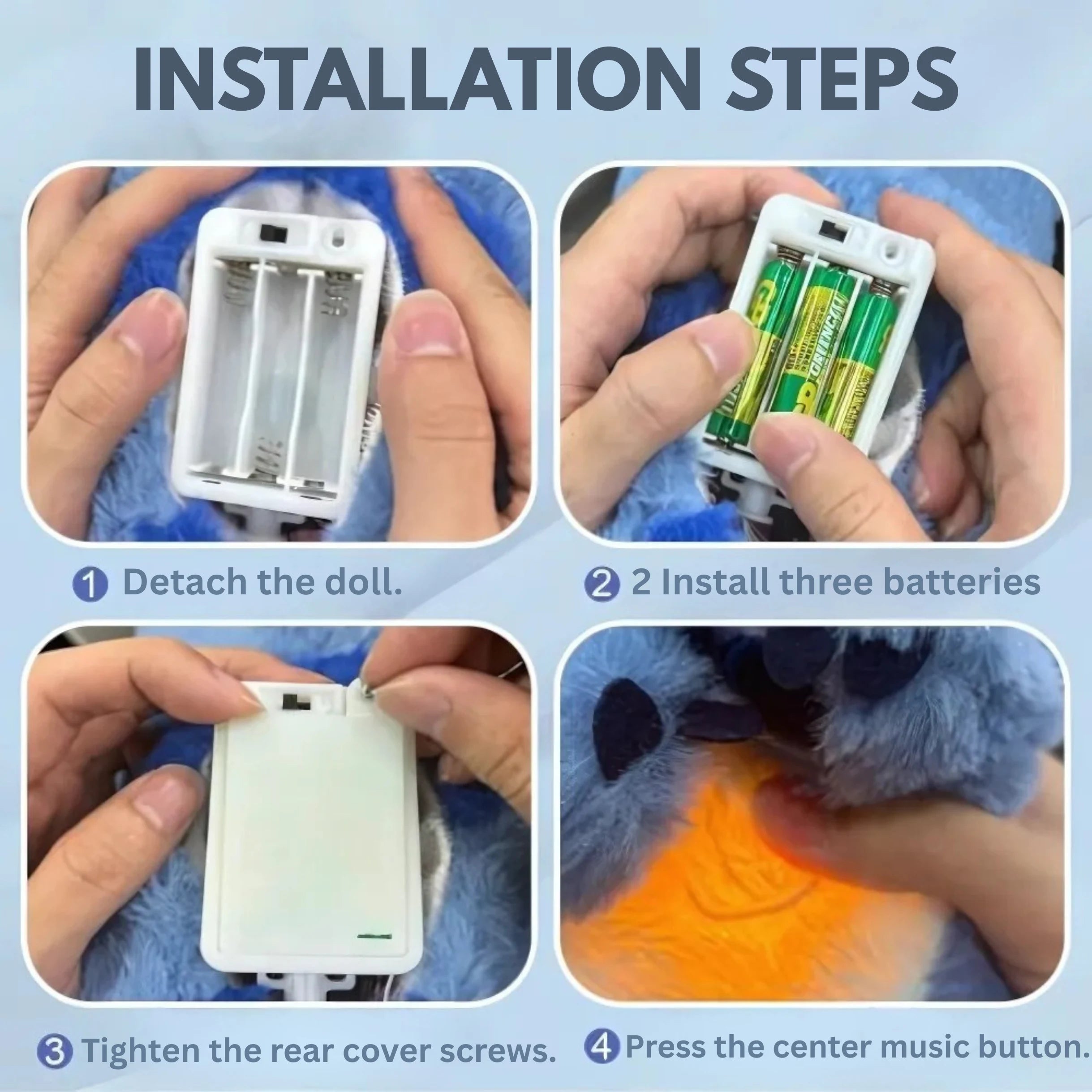 INSTALLATION STEPS

1 Detach the doll.

2 2 Install three batteries

3 Tighten the rear cover screws.

4 Press the center music button.