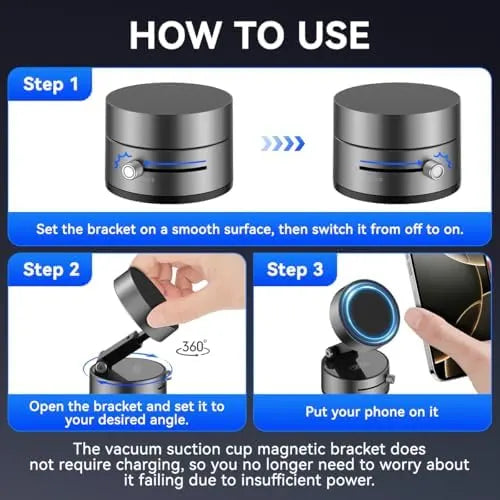 HOW TO USE

Step 1

Set the bracket on a smooth surface, then switch it from off to on.

Step 2

360°

Open the bracket and set it to your desired angle.

Step 3

Put your phone on it

The vacuum suction cup magnetic bracket does not require charging, so you no longer need to worry about it failing due to insufficient power.