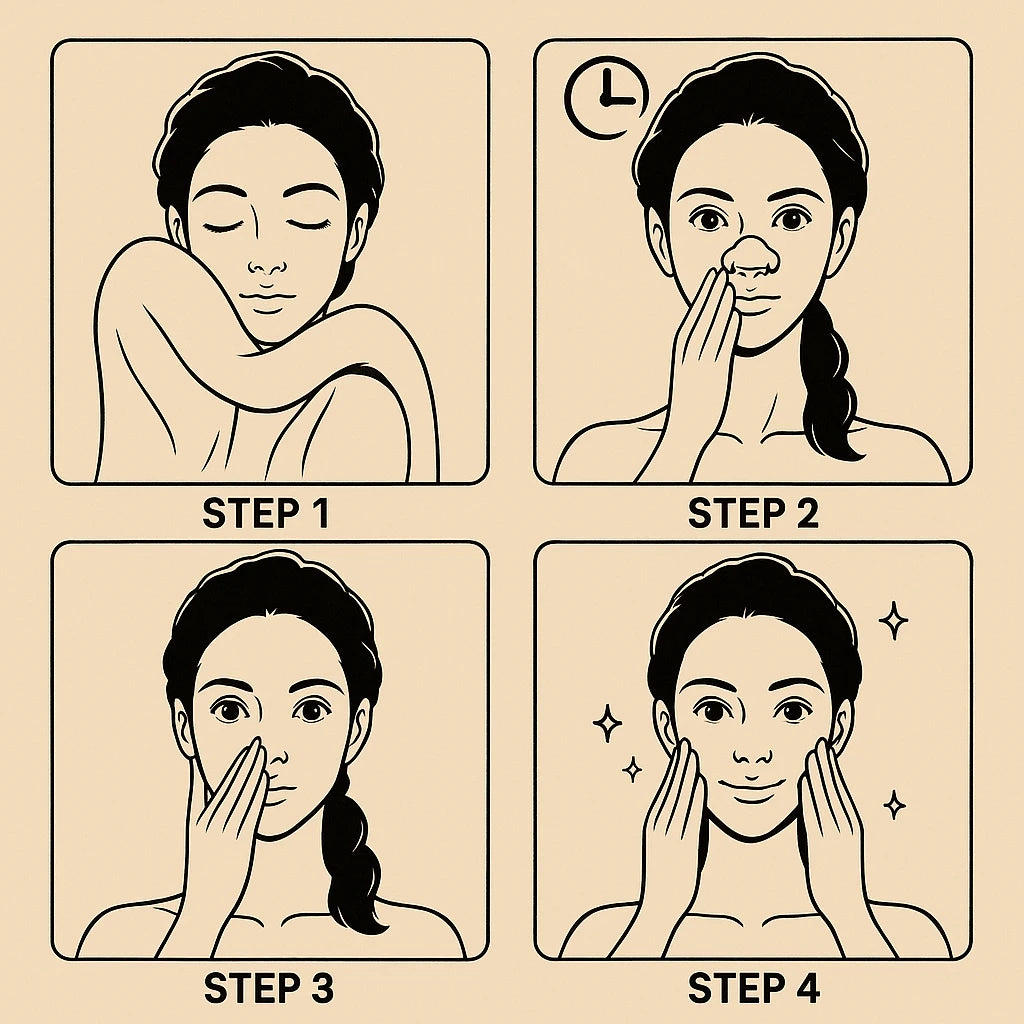 STEP 1

STEP 2

STEP 3

STEP 4